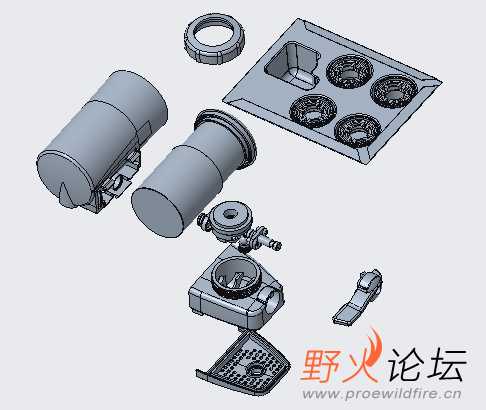 野火论坛
www.proewildfire.cn