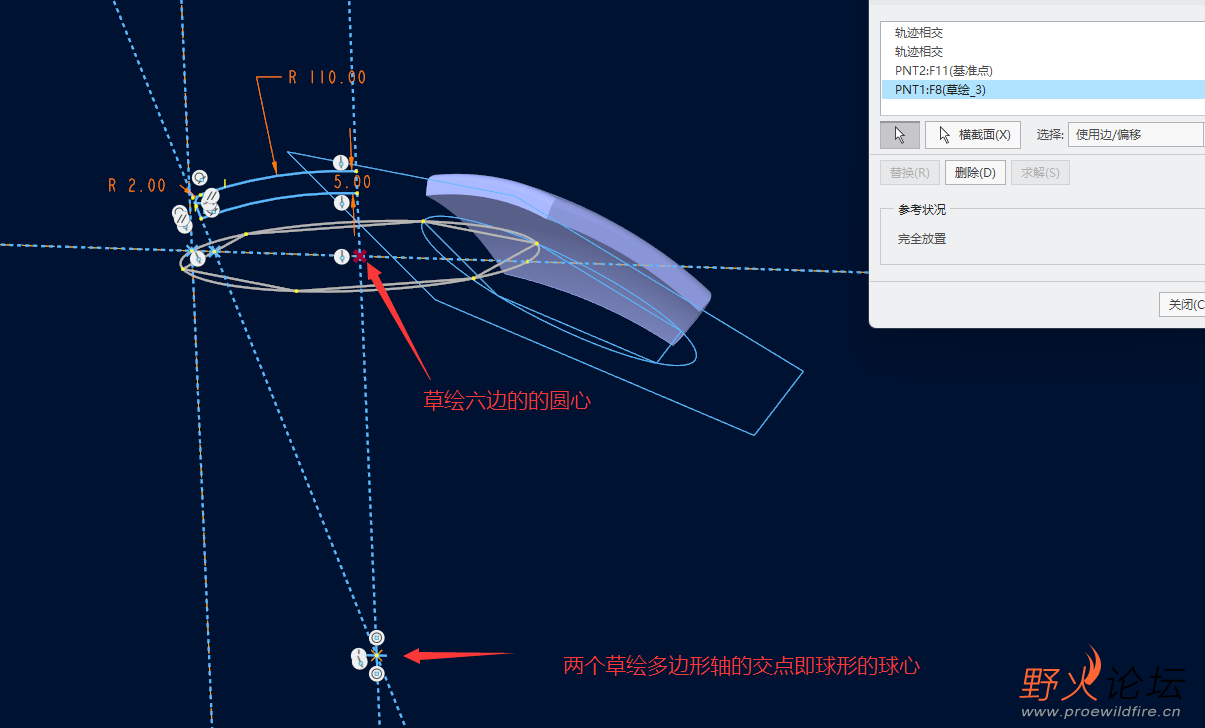 R 110.00
R 2.00
5.00
草绘六边的的圆心
两个草绘多边形轴的交点即球形的球心

轨迹相交
轨迹相交
PNT2:F11(基准点)
PNT1:F8(草绘_3)
横截面(X)
选择: 使用边/偏移
替换(R)
删除(D)
求解(S)
参考状况
完全放置
关闭(C

野火论坛
www.proewildfire.cn