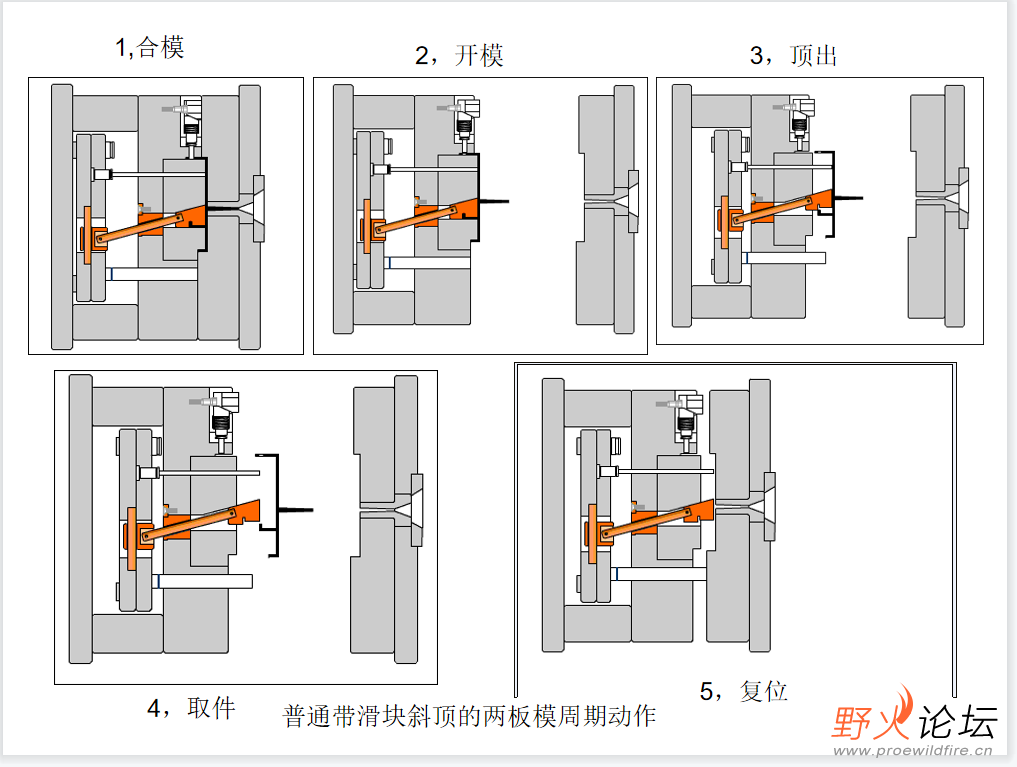 1,合模

2，开模

3，顶出

4，取件

5，复位

普通带滑块斜顶的两板模周期动作

野火论坛
www.proewildfire.cn