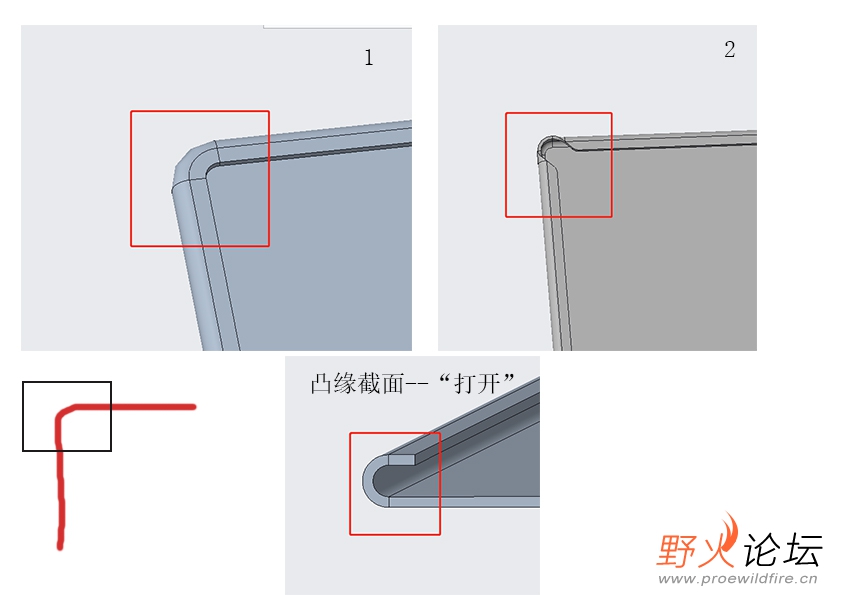 1

2

凸缘截面--“打开”

野火论坛
www.proewildfire.cn