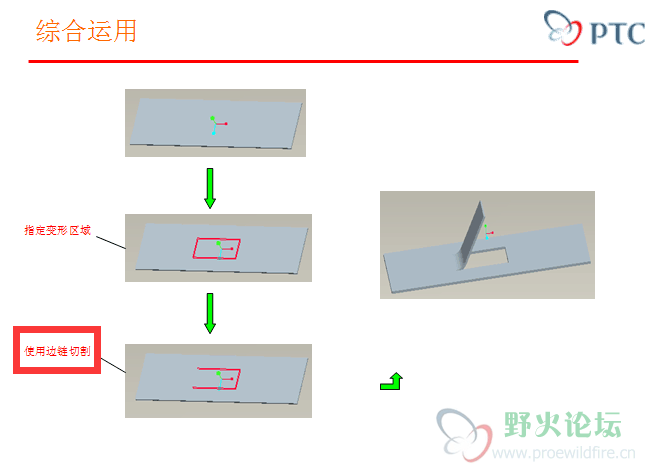 综合运用

PTC

指定变形区域

使用边缝切割

野火论坛
www.proewildfire.cn